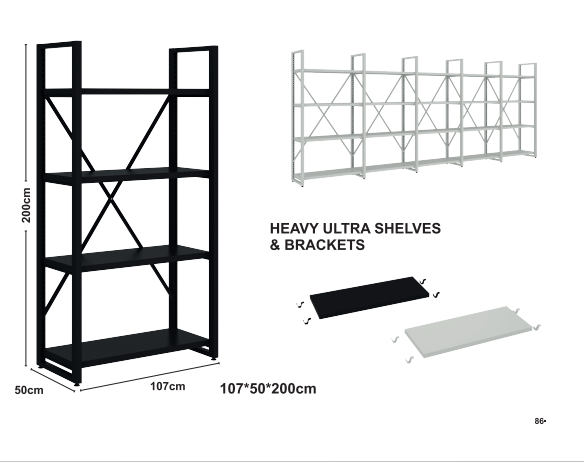 200cm

50cm

107cm

107*50*200cm

HEAVY ULTRA SHELVES & BRACKETS

86•